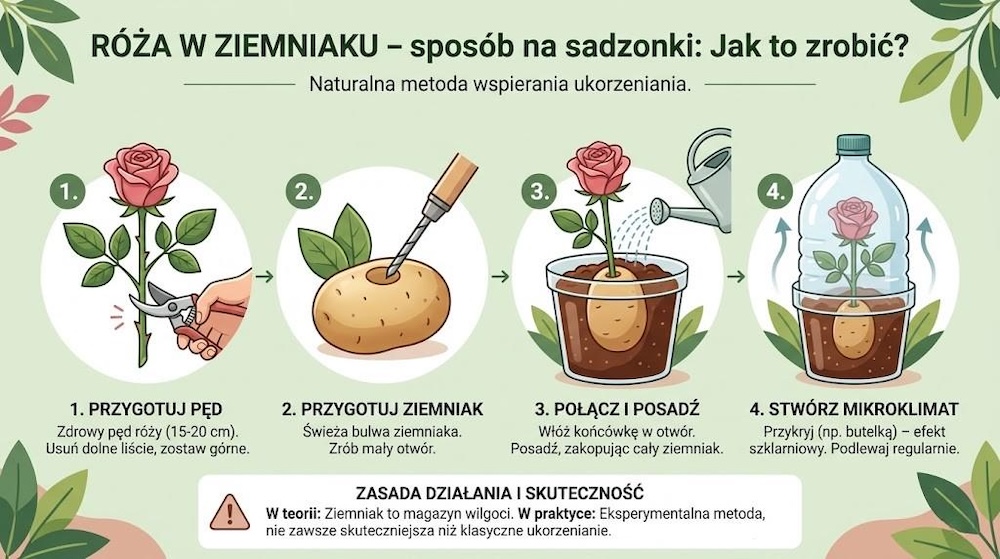 RÓŻA W ZIEMNIAKU – sposób na sadzonki: Jak to zrobić?

Naturalna metoda wspierania ukorzeniania.

1.

2.

3.

4.

1. PRZYGOTUJ PĘD
Zdrowy pęd róży (15-20 cm). Usuń dolne liście, zostaw górne.

2. PRZYGOTUJ ZIEMNIAK
Świeża bulwa ziemniaka. Zrób mały otwór.

3. POŁĄCZ I POSADŹ
Włóż końcówkę w otwór. Posadź, zakopując cały ziemniak.

4. STWÓRZ MIKROKLIMAT
Przykryj (np. butelką) – efekt szklarniowy. Podlewaj regularnie.

ZASADA DZIAŁANIA I SKUTECZNOŚĆ
W teorii: Ziemniak to magazyn wilgoci. W praktyce: Eksperymentalna metoda, nie zawsze skuteczniejsza niż klasyczne ukorzenianie.