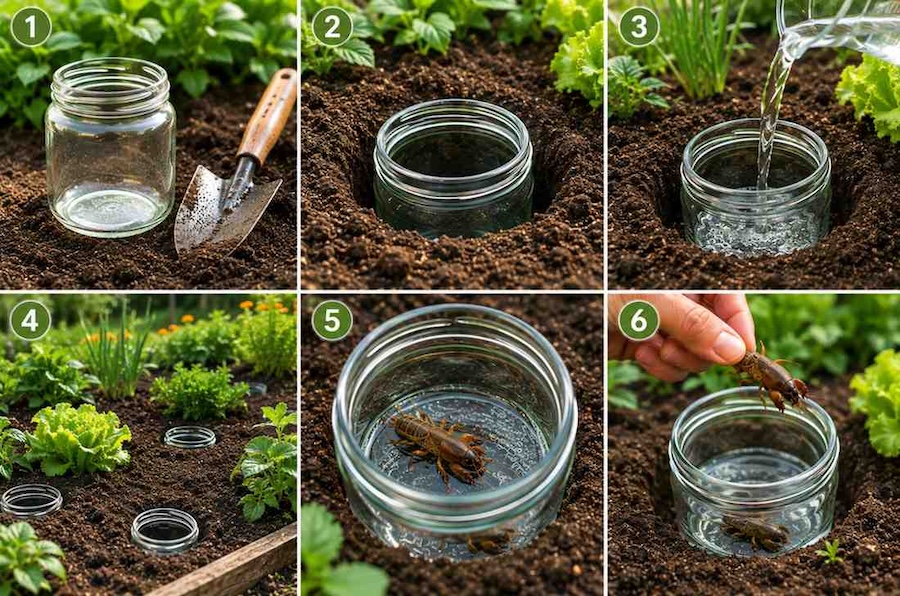 1
2
3
4
5
6