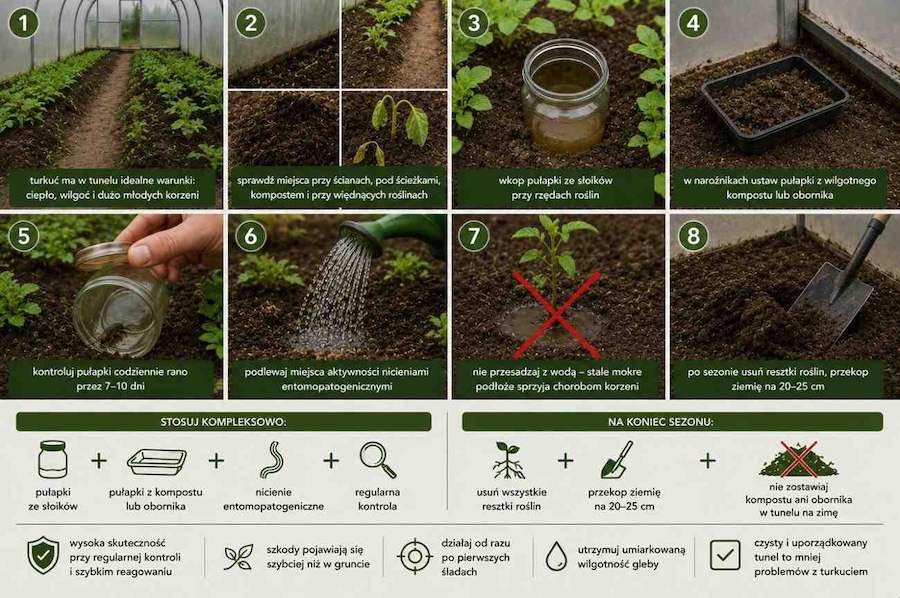 1

turkuć ma w tunelu idealne warunki: ciepło, wilgoć i dużo młodych korzeni

2

sprawdź miejsca przy ścianach, pod ścieżkami, kompostem i przy więdnących roślinach

3

wkop pułapki ze słoików przy rzędach roślin

4

w narożnikach ustaw pułapki z wilgotnego kompostu lub obornika

5

kontroluj pułapki codziennie rano przez 7–10 dni

6

podlewaj miejsca aktywności nicieniami entomopatogenicznymi

7

nie przesadzaj z wodą – stale mokre podłoże sprzyja chorobom korzeni

8

po sezonie usuń resztki roślin, przekop ziemię na 20–25 cm

STOSUJ KOMPLEKSOWO:

pułapki ze słoików + pułapki z kompostu lub obornika + nicienie entomopatogeniczne + regularna kontrola

NA KONIEC SEZONU:

usuń wszystkie resztki roślin + przekop ziemię na 20–25 cm + nie zostawiaj kompostu ani obornika w tunelu na zimę

wysoka skuteczność przy regularnej kontroli i szybkim reagowaniu

szkody pojawiają się szybciej niż w gruncie

działaj od razu po pierwszych śladach

utrzymuj umiarkowaną wilgotność gleby

czysty i uporządkowany tunel to mniej problemów z turkuciem